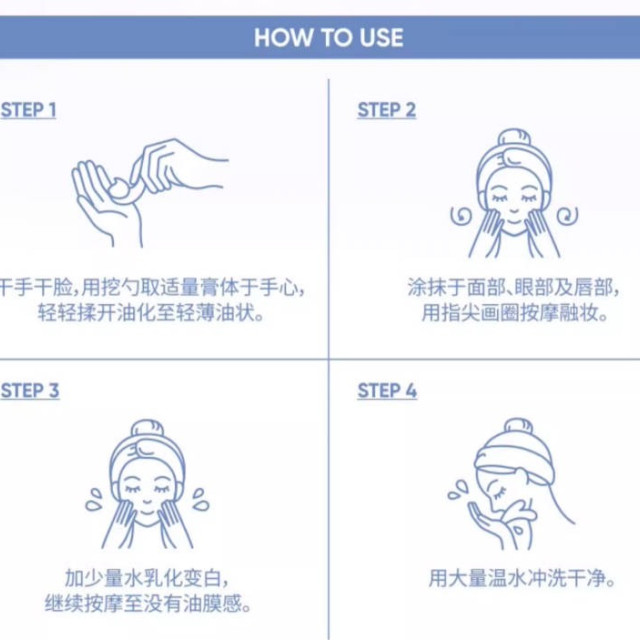 HOW TO USE

STEP 1

干手干脸,用挖勺取适量膏体于手心,轻轻揉开油化至轻薄油状。

STEP 2

涂抹于面部、眼部及唇部,用指尖画圈按摩融妆。

STEP 3

加少量水乳化变白,继续按摩至没有油膜感。

STEP 4

用大量温水冲洗干净。