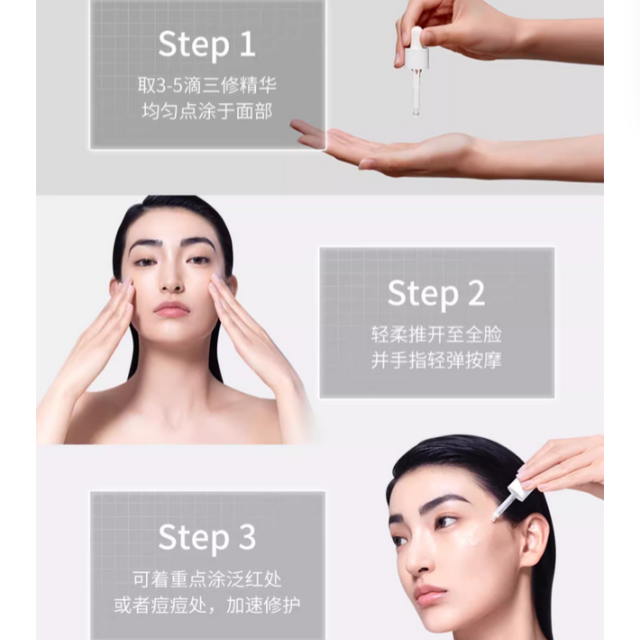 Step 1
取3-5滴三修精华
均匀点涂于面部

Step 2
轻柔推开至全脸
并手指轻弹按摩

Step 3
可着重点涂泛红处
或者痘痘处，加速修护